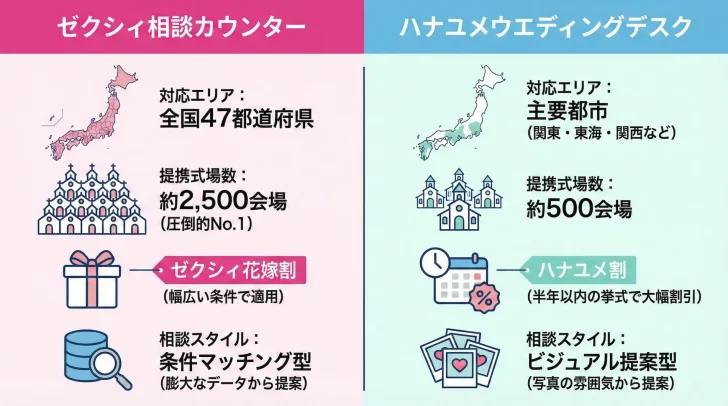 ゼクシィ相談カウンター

対応エリア：
全国47都道府県

提携式場数：
約2,500会場
（圧倒的No.1）

ゼクシィ花嫁割
（幅広い条件で適用）

相談スタイル：
条件マッチング型
（膨大なデータから提案）

ハナユメウエディングデスク

対応エリア：
主要都市
（関東・東海・関西など）

提携式場数：
約500会場

ハナユメ割
（半年以内の挙式で大幅割引）

相談スタイル：
ビジュアル提案型
（写真の雰囲気から提案）